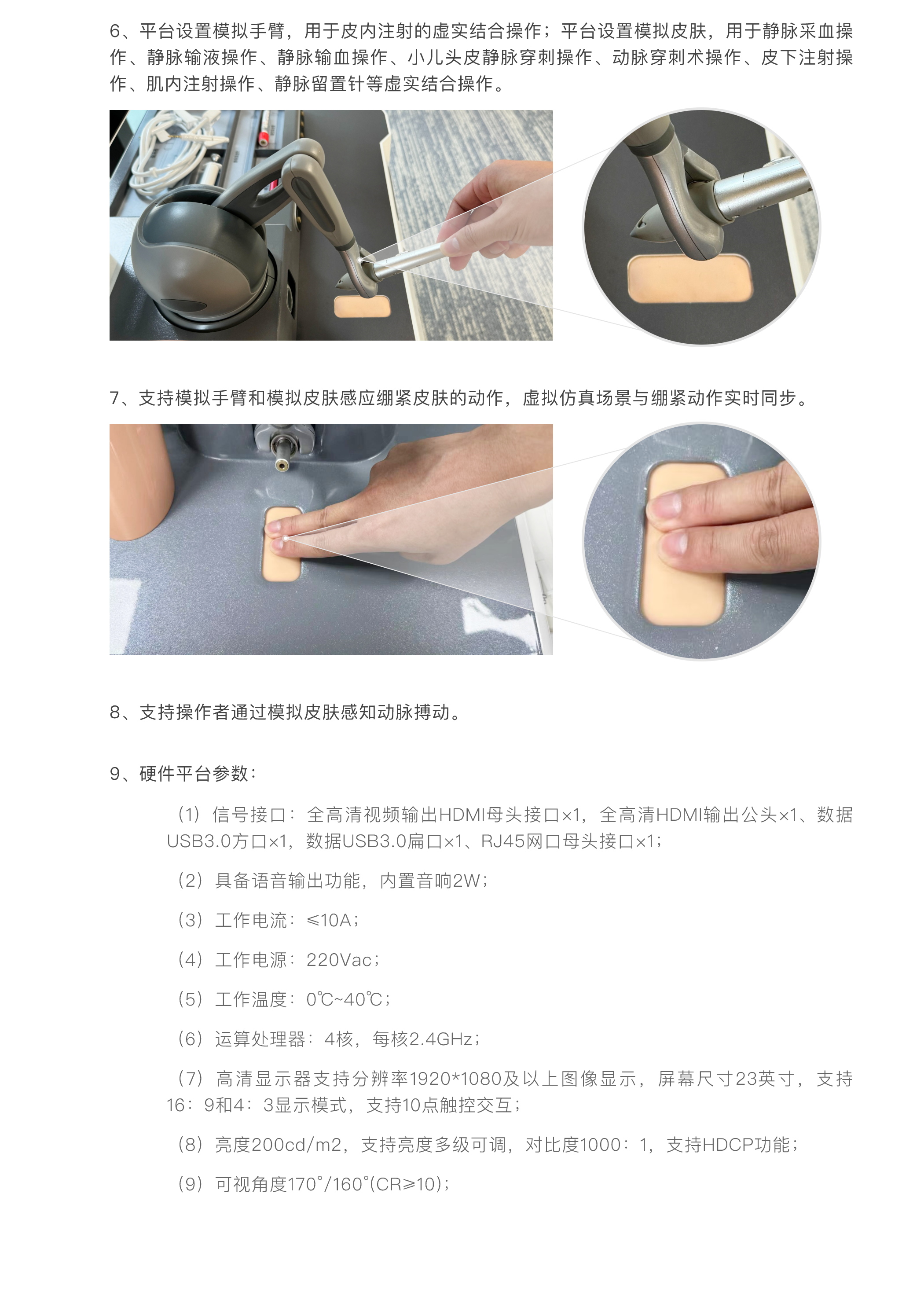 6、平台设置模拟手臂，用于皮内注射的虚实结合操作；平台设置模拟皮肤，用于静脉采血操作、静脉输液操作、静脉输血操作、小儿头皮静脉穿刺操作、动脉穿刺术操作、皮下注射操作、肌内注射操作、静脉留置针等虚实结合操作。

7、支持模拟手臂和模拟皮肤感应绷紧皮肤的动作，虚拟仿真场景与绷紧动作实时同步。

8、支持操作者通过模拟皮肤感知动脉搏动。

9、硬件平台参数：

（1）信号接口：全高清视频输出HDMI母头接口×1，全高清HDMI输出公头×1、数据USB3.0方口×1，数据USB3.0扁口×1、RJ45网口母头接口×1；

（2）具备语音输出功能，内置音响2W；

（3）工作电流：≤10A；

（4）工作电源：220Vac；

（5）工作温度：0℃~40℃；

（6）运算处理器：4核，每核2.4GHz；

（7）高清显示器支持分辨率1920*1080及以上图像显示，屏幕尺寸23英寸，支持16：9和4：3显示模式，支持10点触控交互；

（8）亮度200cd/m2，支持亮度多级可调，对比度1000：1，支持HDCP功能；

（9）可视角度170°/160°(CR≥10)；